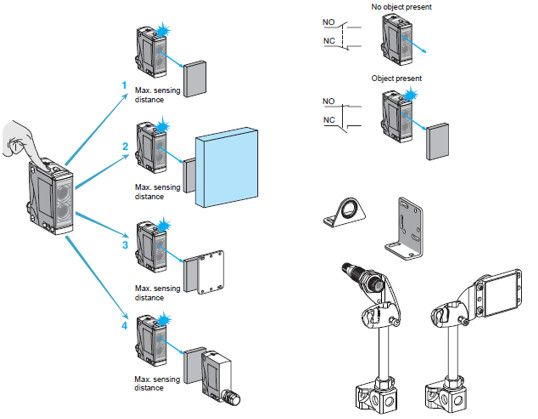 1
Max. sensing distance

2
Max. sensing distance

3
Max. sensing distance

4
Max. sensing distance

No object present
NO
NC

Object present
NO
NC